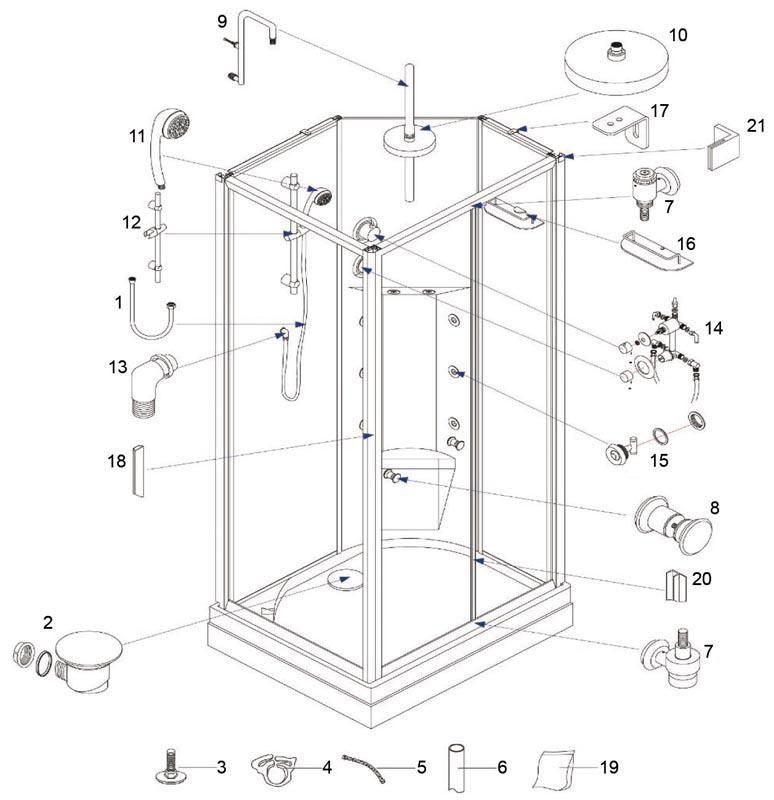 9
10
17
21
11
7
12
16
1
14
13
15
18
8
20
2
7
3
4
5
6
19